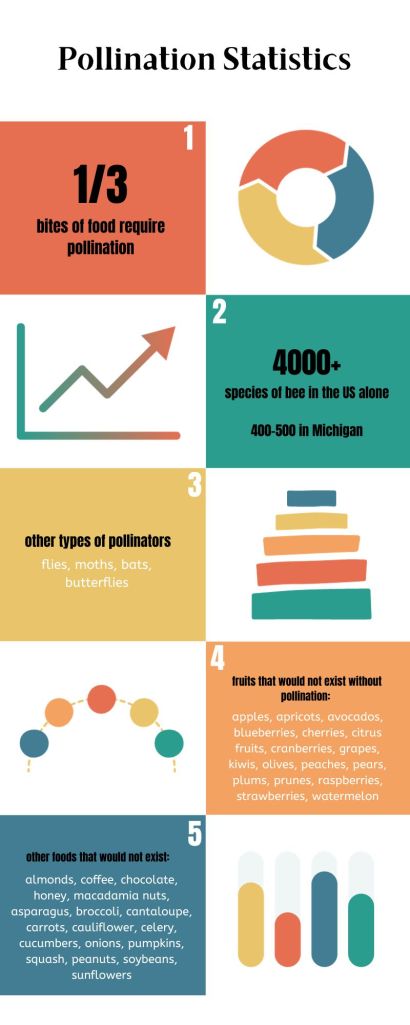 Pollination Statistics

1

1/3

bites of food require pollination

2

4000+

species of bee in the US alone

400-500 in Michigan

3

other types of pollinators

flies, moths, bats, butterflies

4

fruits that would not exist without pollination:

apples, apricots, avocados, blueberries, cherries, citrus fruits, cranberries, grapes, kiwis, olives, peaches, pears, plums, prunes, raspberries, strawberries, watermelon

5

other foods that would not exist:

almonds, coffee, chocolate, honey, macadamia nuts, asparagus, broccoli, cantaloupe, carrots, cauliflower, celery, cucumbers, onions, pumpkins, squash, peanuts, soybeans, sunflowers